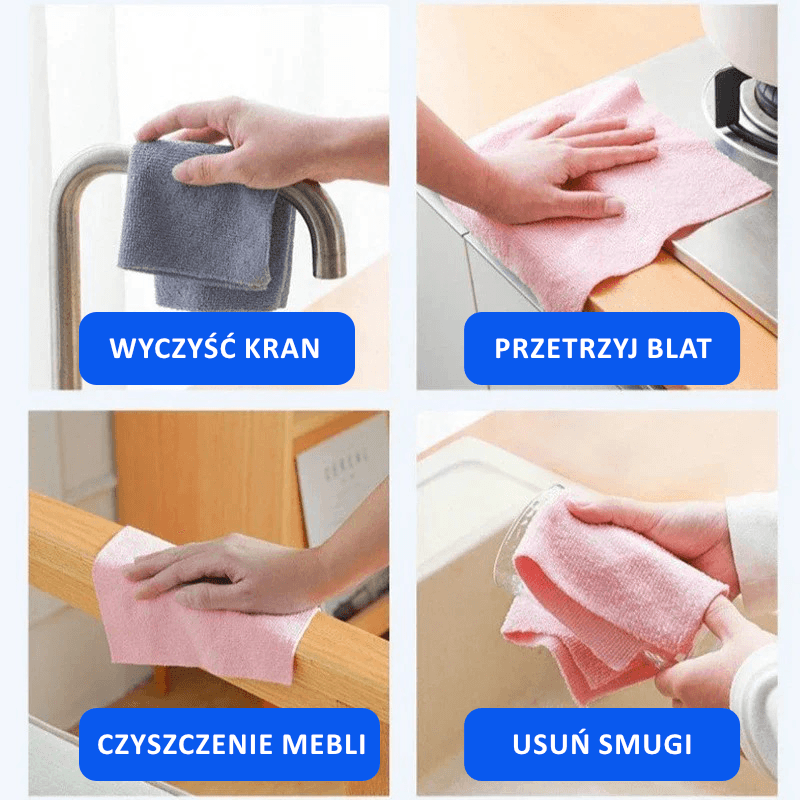 WYCZYŚĆ KRAN

PRZETRZYJ BLAT

CZYSZCZENIE MEBLI

USUŃ SMUGI